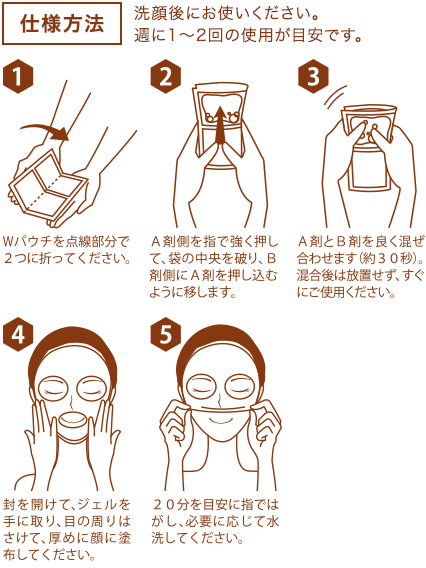 仕様方法

洗顔後にお使いください。
週に1～2回の使用が目安です。

1
Wパウチを点線部分で２つに折ってください。

2
Ａ剤側を指で強く押して、袋の中央を破り、Ｂ剤側にＡ剤を押し込むように移します。

3
Ａ剤とＢ剤を良く混ぜ合わせます(約３０秒)。混合後は放置せず、すぐにご使用ください。

4
封を開けて、ジェルを手に取り、目の周りはさけて、厚めに顔に塗布してください。

5
２０分を目安に指ではがし、必要に応じて水洗してください。